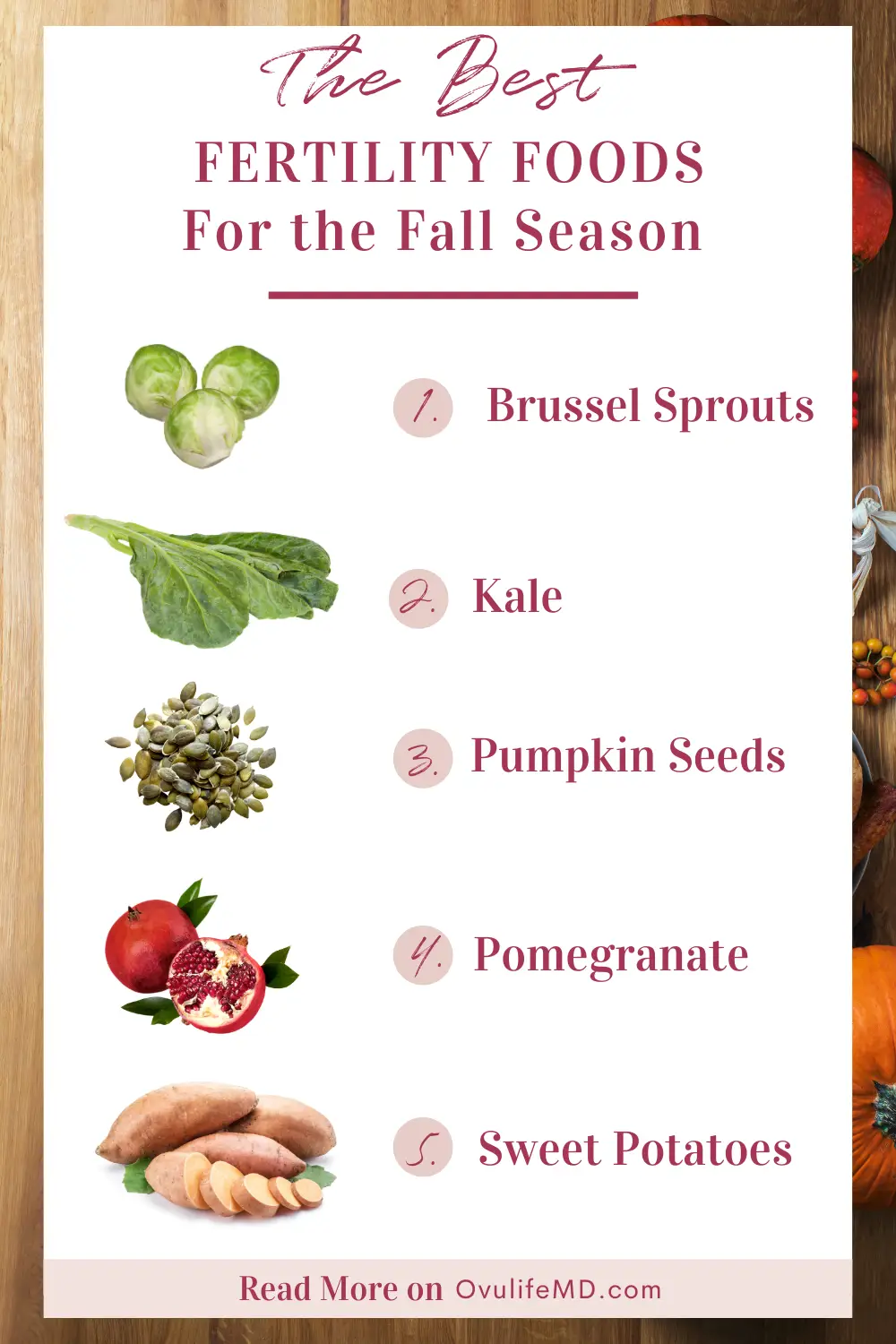 The Best
FERTILITY FOODS
For the Fall Season

1. Brussel Sprouts

2. Kale

3. Pumpkin Seeds

4. Pomegranate

5. Sweet Potatoes

Read More on OvulifeMD.com