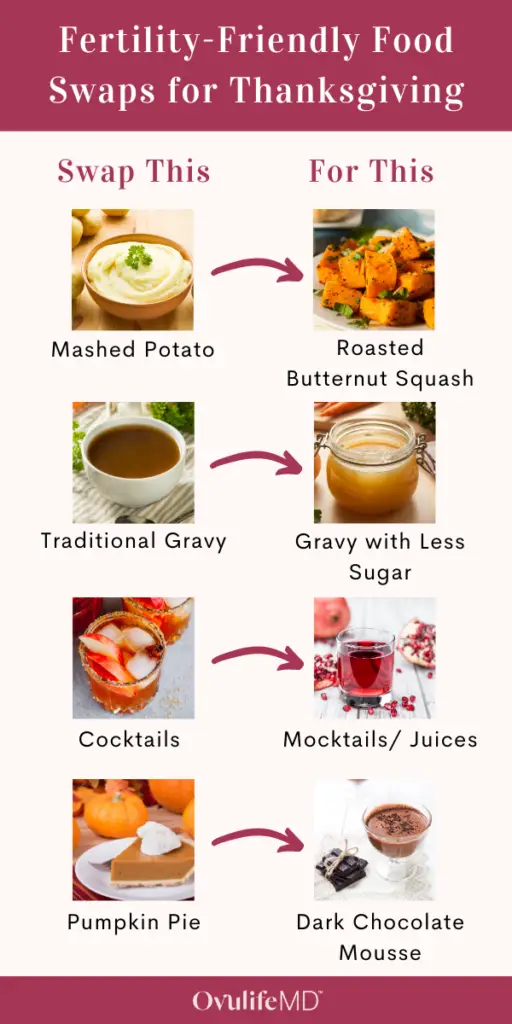 Fertility-Friendly Food Swaps for Thanksgiving

Swap This

For This

Mashed Potato

Roasted Butternut Squash

Traditional Gravy

Gravy with Less Sugar

Cocktails

Mocktails/ Juices

Pumpkin Pie

Dark Chocolate Mousse

OvulifeMD