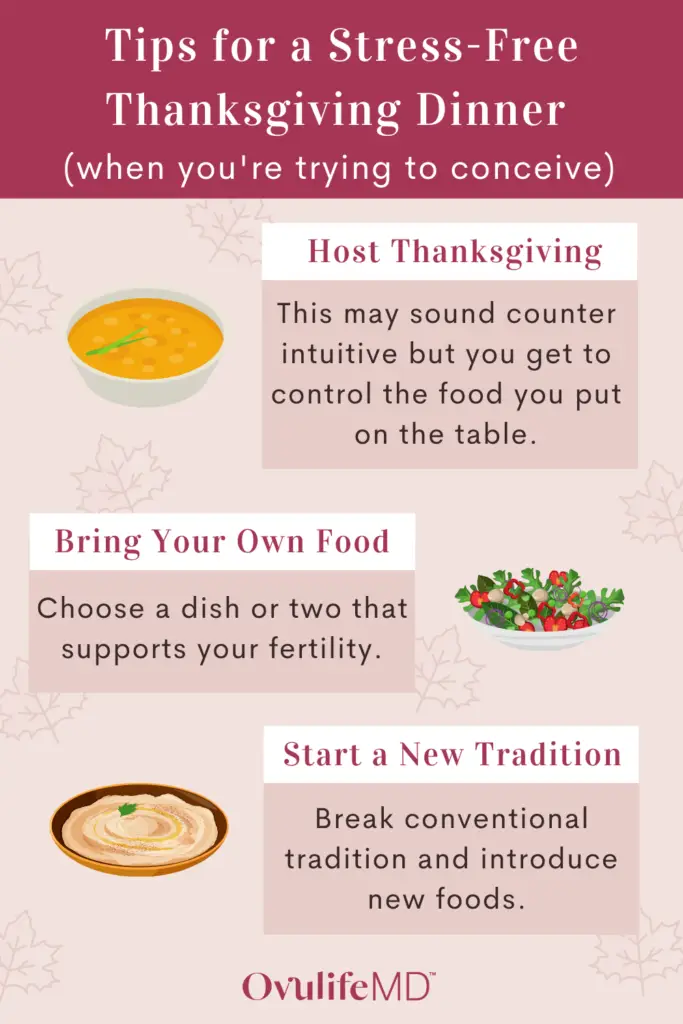 Tips for a Stress-Free Thanksgiving Dinner
(when you're trying to conceive)

Host Thanksgiving

This may sound counter intuitive but you get to control the food you put on the table.

Bring Your Own Food

Choose a dish or two that supports your fertility.

Start a New Tradition

Break conventional tradition and introduce new foods.

OvulifeMD™