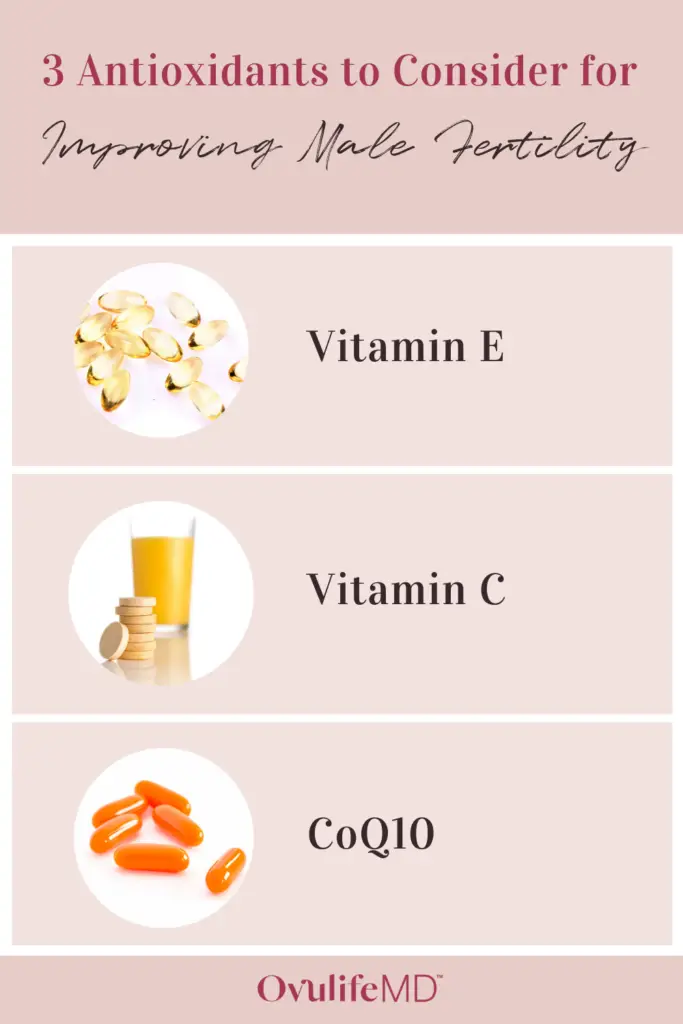 3 Antioxidants to Consider for
Improving Male Fertility

Vitamin E

Vitamin C

CoQ10

OvulifeMD™